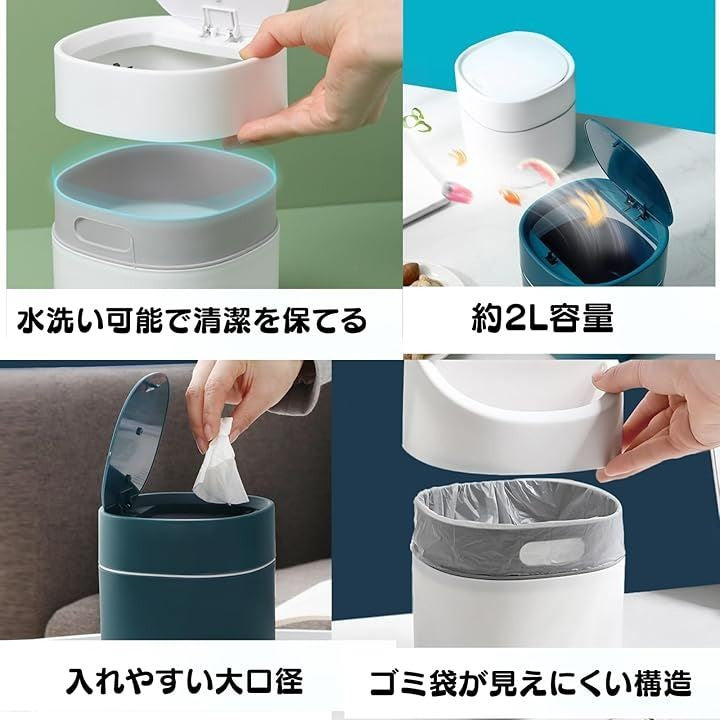 水洗い可能で清潔を保てる

約2L容量

入れやすい大口径

ゴミ袋が見えにくい構造