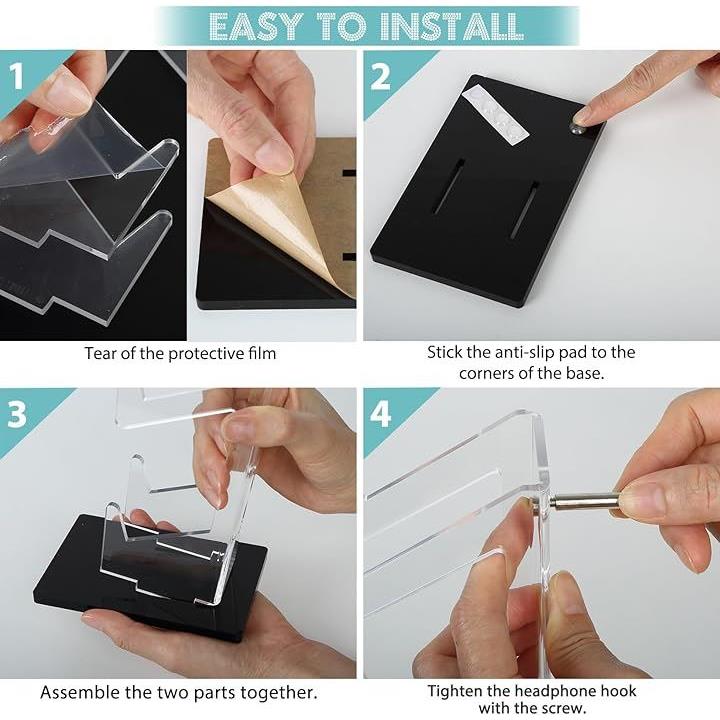 EASY TO INSTALL

1

Tear of the protective film

2

Stick the anti-slip pad to the corners of the base.

3

Assemble the two parts together.

4

Tighten the headphone hook with the screw.