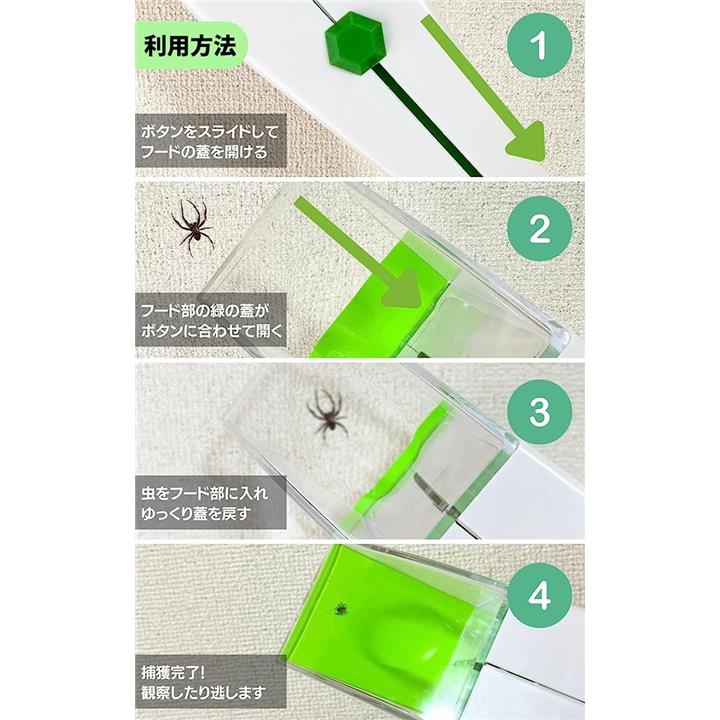 利用方法

1

ボタンをスライドして
フードの蓋を開ける

2

フード部の緑の蓋が
ボタンに合わせて開く

3

虫をフード部に入れ
ゆっくり蓋を戻す

4

捕獲完了!
観察したり逃します