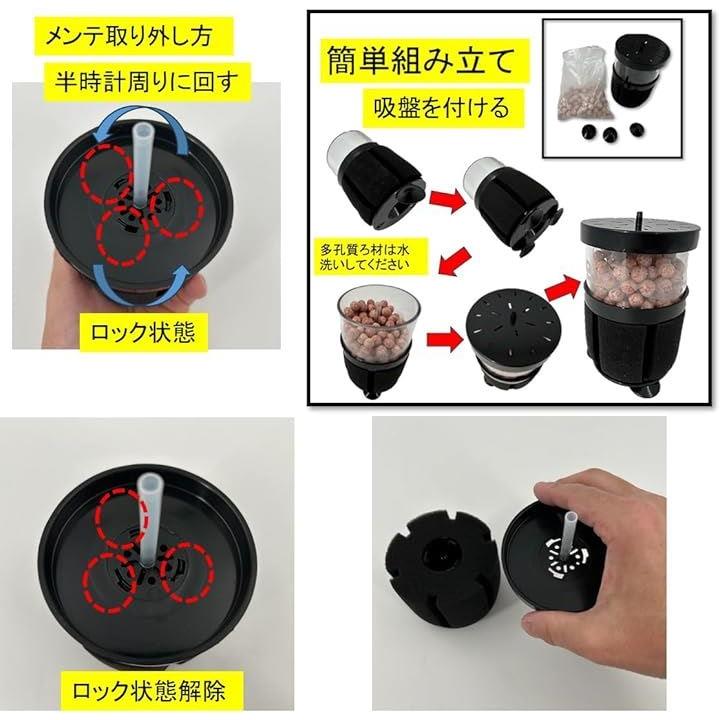 メンテ取り外し方

半時計周りに回す

ロック状態

簡単組み立て

吸盤を付ける

多孔質ろ材は水洗いしてください

ロック状態解除