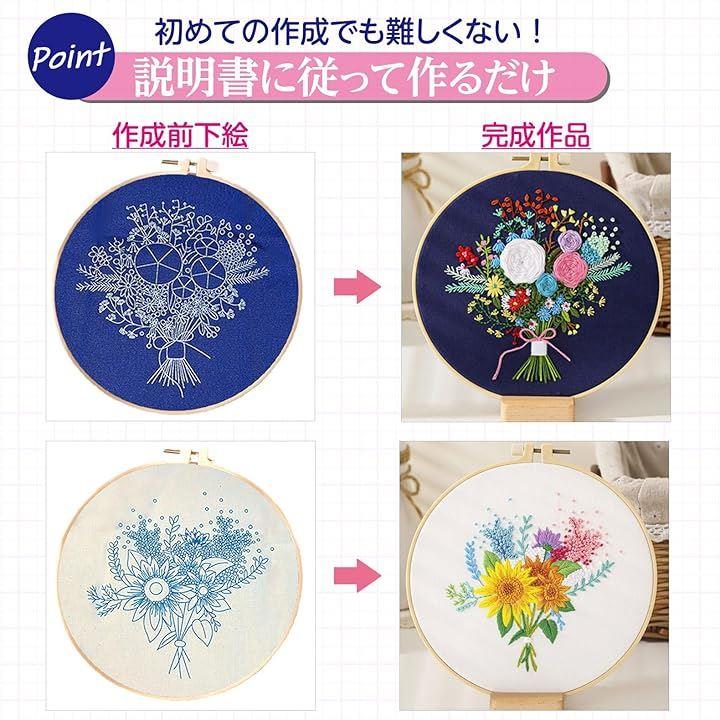 Point
初めての作成でも難しくない！
説明書に従って作るだけ

作成前下絵

完成作品