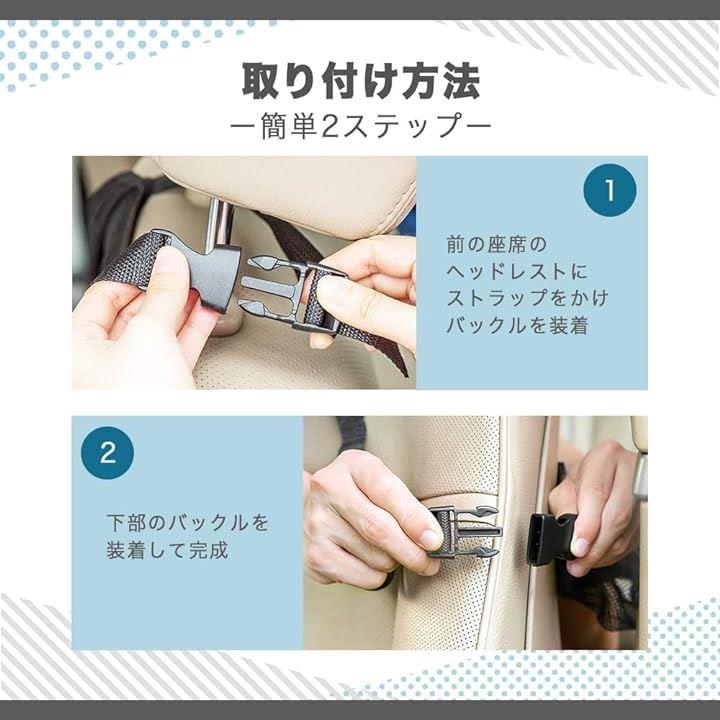 取り付け方法
ー簡単2ステップー

1

前の座席の
ヘッドレストに
ストラップをかけ
バックルを装着

2

下部のバックルを
装着して完成