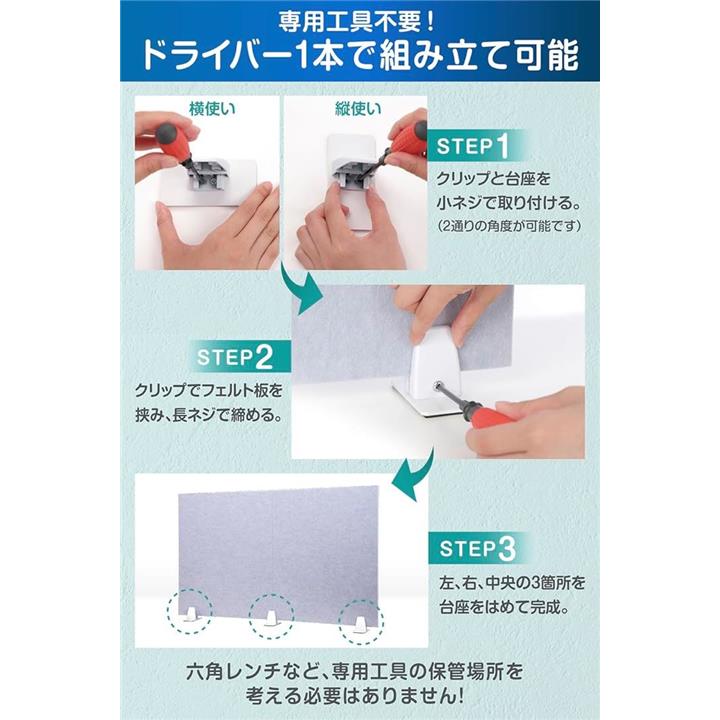 専用工具不要!
ドライバー1本で組み立て可能

横使い

縦使い

STEP1
クリップと台座を小ネジで取り付ける。
(2通りの角度が可能です)

STEP2
クリップでフェルト板を挟み、長ネジで締める。

STEP3
左、右、中央の3箇所を台座をはめて完成。

六角レンチなど、専用工具の保管場所を考える必要はありません!