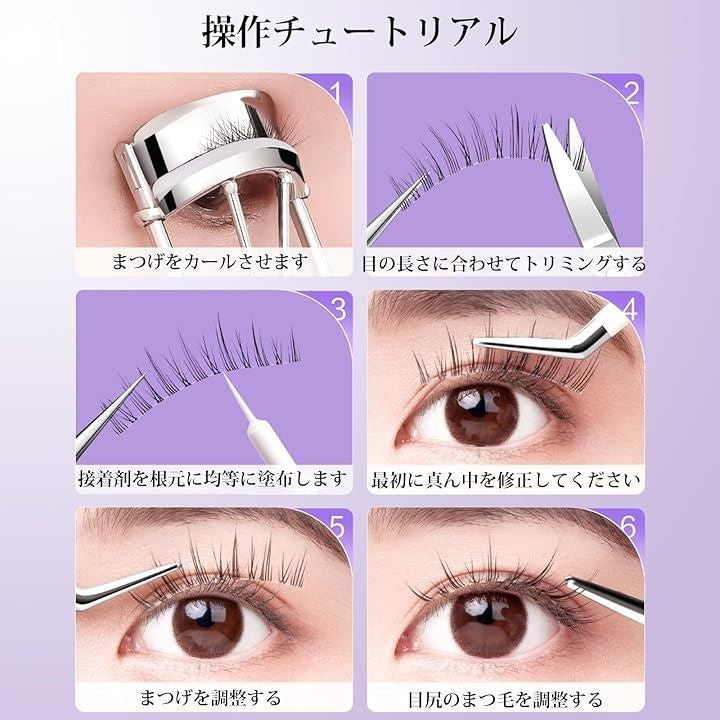 操作チュートリアル

1
まつげをカールさせます

2
目の長さに合わせてトリミングする

3
接着剤を根元に均等に塗布します

4
最初に真ん中を修正してください

5
まつげを調整する

6
目尻のまつ毛を調整する