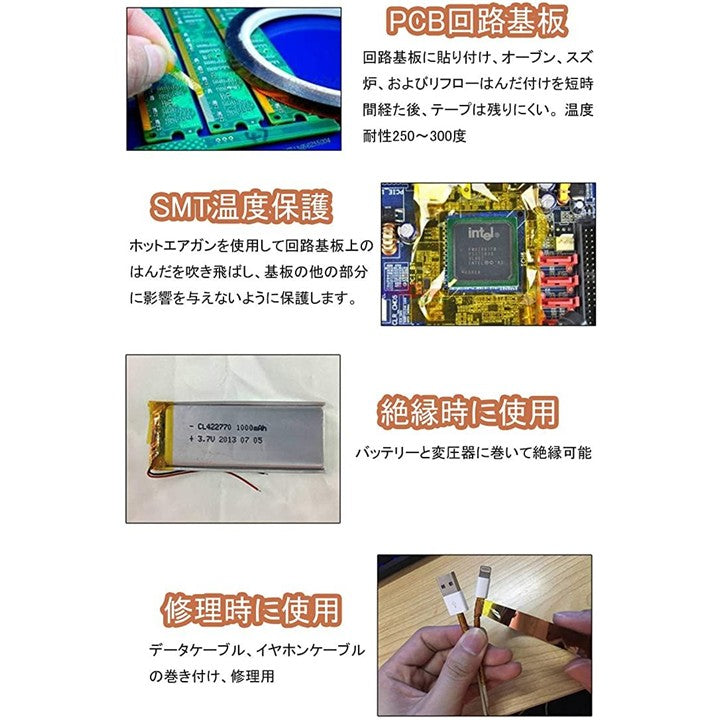 PCB回路基板

回路基板に貼り付け、オーブン、スズ炉、およびリフローはんだ付けを短時間経た後、テープは残りにくい。温度耐性250～300度

SMT温度保護

ホットエアガンを使用して回路基板上のはんだを吹き飛ばし、基板の他の部分に影響を与えないように保護します。

intel

- CL422770 1000mAh
+ 3.7V 2013 07 05

絶縁時に使用

バッテリーと変圧器に巻いて絶縁可能

修理時に使用

データケーブル、イヤホンケーブルの巻き付け、修理用