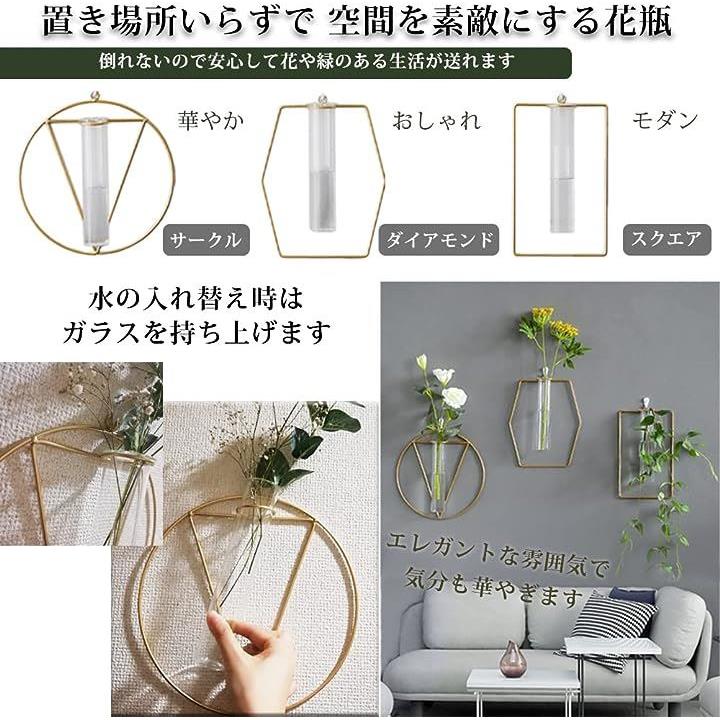 置き場所いらずで 空間を素敵にする花瓶

倒れないので安心して花や緑のある生活が送れます

華やか

サークル

おしゃれ

ダイアモンド

モダン

スクエア

水の入れ替え時は
ガラスを持ち上げます

エレガントな雰囲気で
気分も華やぎます