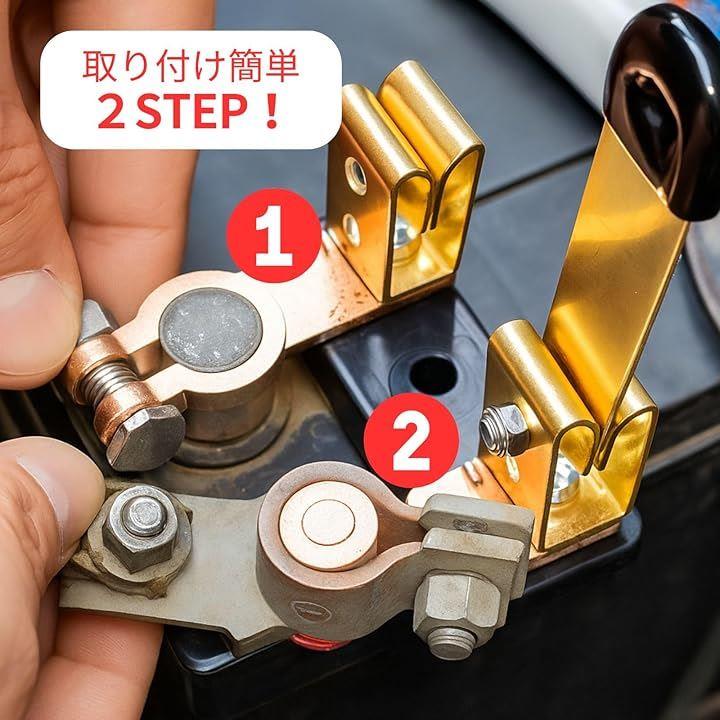 取り付け簡単
2 STEP！

1

2