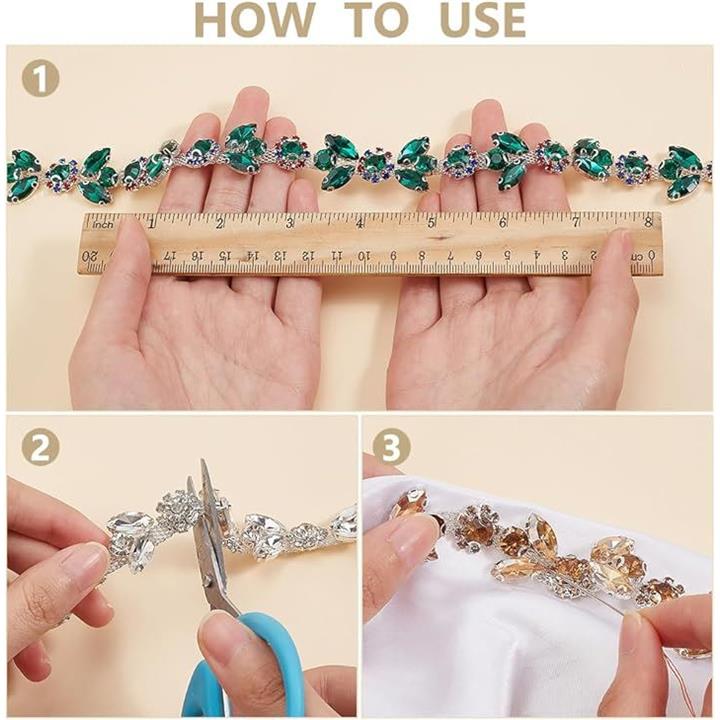 HOW TO USE

1

inch 1 2 3 4 5 6 7 8

20 19 18 17 16 15 14 13 12 11 10 9 8 7 6 5 4 3 2 1 0 cm

2

3