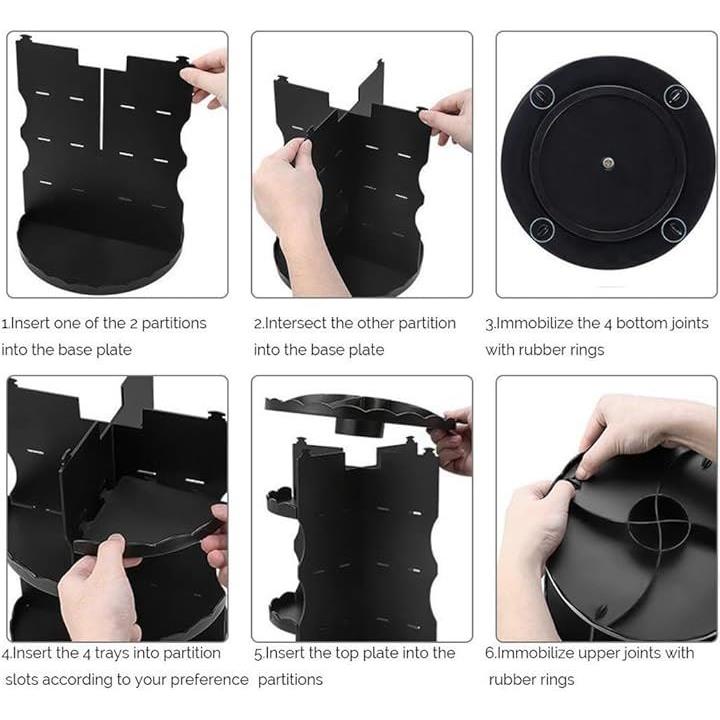 1.Insert one of the 2 partitions into the base plate

2.Intersect the other partition into the base plate

3.Immobilize the 4 bottom joints with rubber rings

4.Insert the 4 trays into partition slots according to your preference

5.Insert the top plate into the partitions

6.Immobilize upper joints with rubber rings