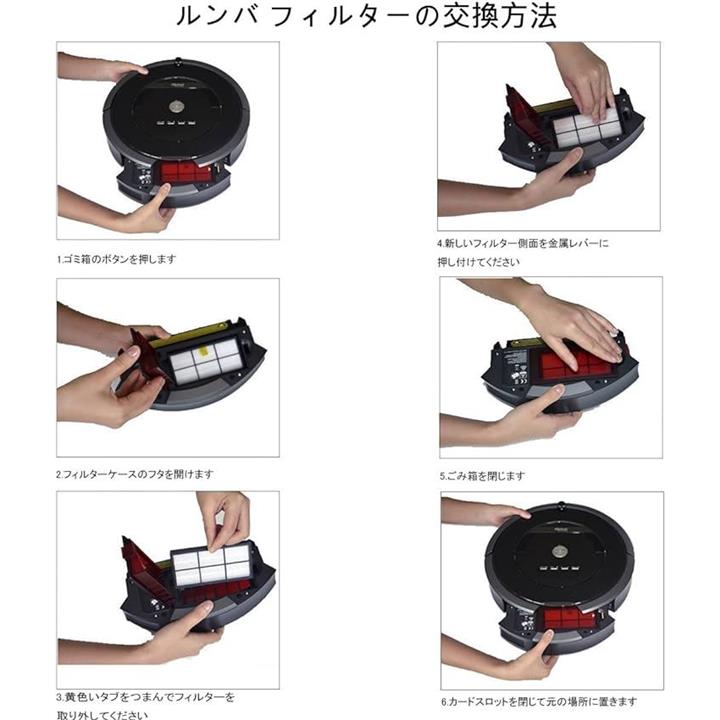 ルンバ フィルターの交換方法

1.ゴミ箱のボタンを押します

2.フィルターケースのフタを開けます

3.黄色いタブをつまんでフィルターを取り外してください

4.新しいフィルター側面を金属レバーに押し付けてください

5.ごみ箱を閉じます

6.カードスロットを閉じて元の場所に置きます