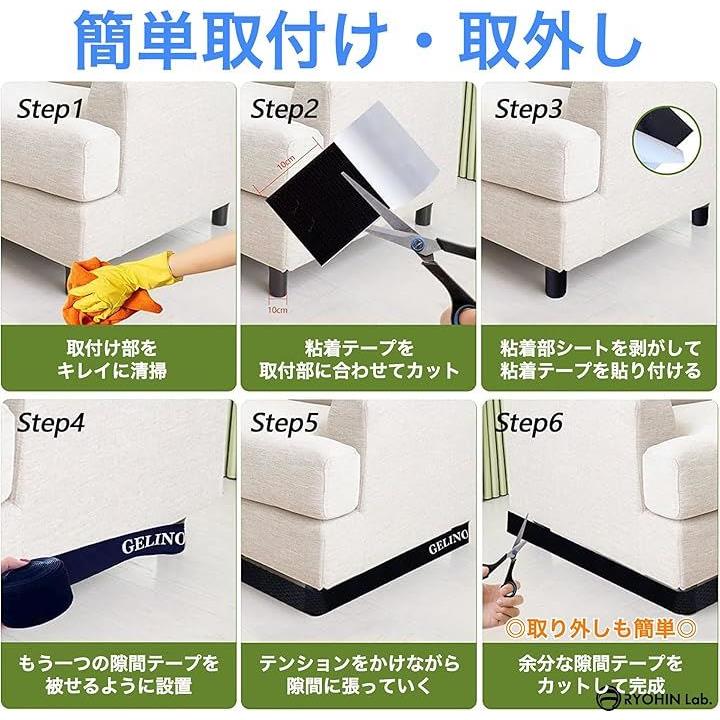 簡単取付け・取外し

Step1

取付け部を
キレイに清掃

Step2

10cm

10cm

粘着テープを
取付部に合わせてカット

Step3

粘着部シートを剥がして
粘着テープを貼り付ける

Step4

GELINO

もう一つの隙間テープを
被せるように設置

Step5

GELINO

テンションをかけながら
隙間に張っていく

Step6

◎取り外しも簡単◎

余分な隙間テープを
カットして完成

RYOHIN Lab.