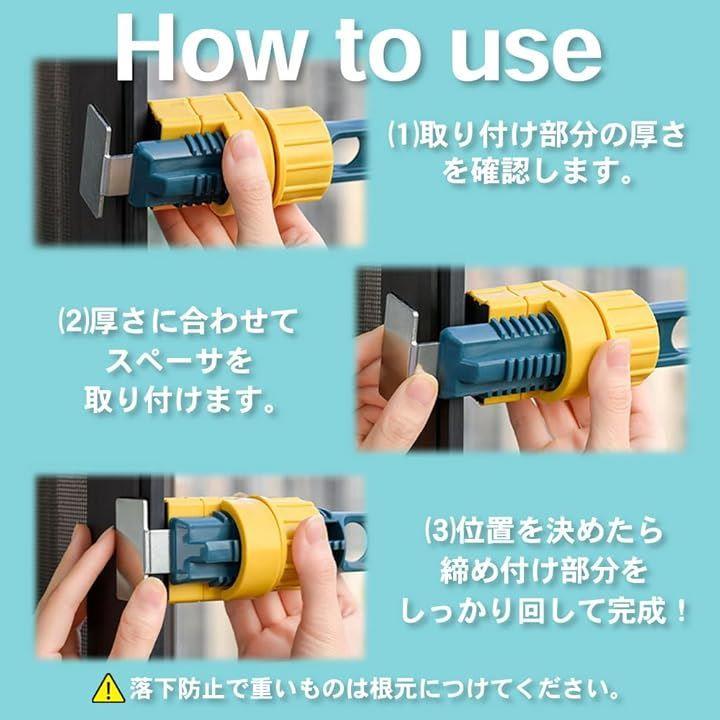 How to use

(1)取り付け部分の厚さを確認します。

(2)厚さに合わせてスペーサを取り付けます。

(3)位置を決めたら締め付け部分をしっかり回して完成！

落下防止で重いものは根元につけてください。