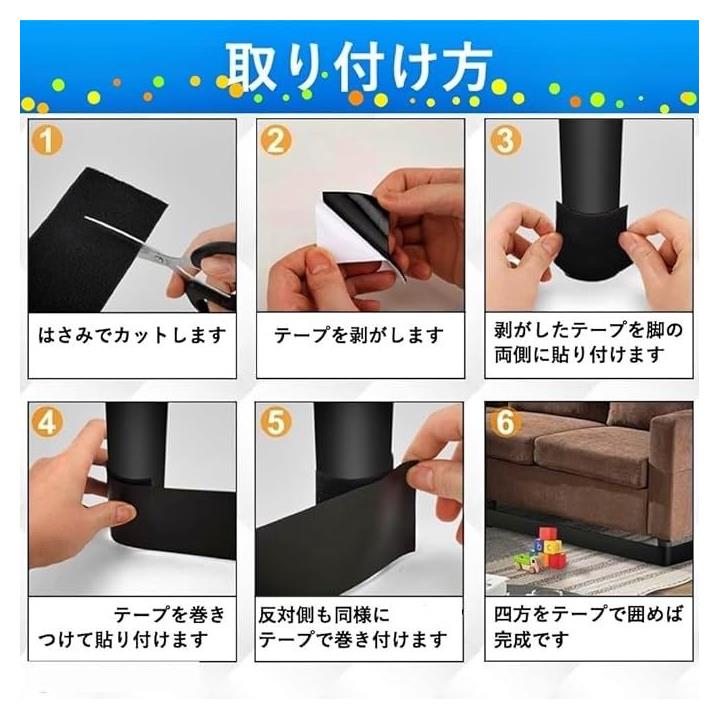 取り付け方

1
はさみでカットします

2
テープを剥がします

3
剥がしたテープを脚の両側に貼り付けます

4
テープを巻きつけて貼り付けます

5
反対側も同様にテープで巻き付けます

6
四方をテープで囲めば完成です