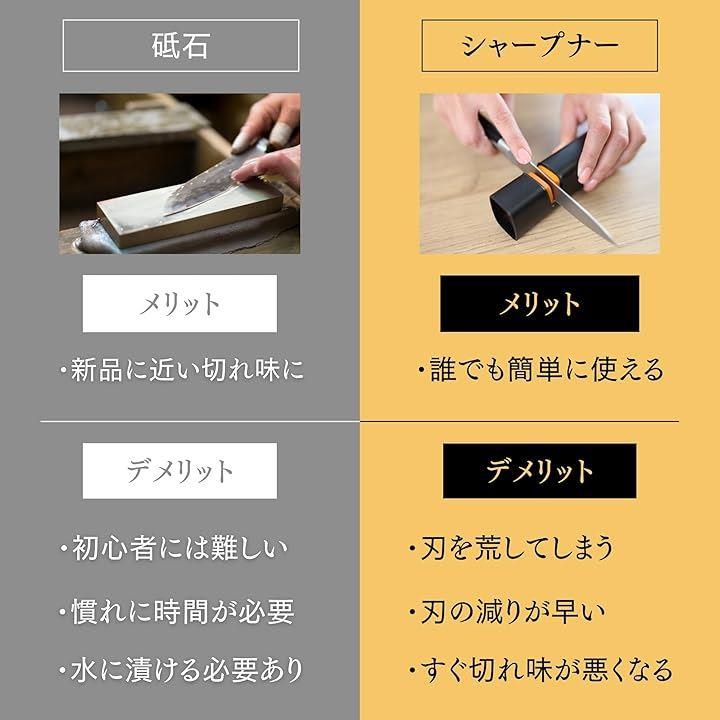 砥石

メリット

・新品に近い切れ味に

デメリット

・初心者には難しい

・慣れに時間が必要

・水に漬ける必要あり

シャープナー

メリット

・誰でも簡単に使える

デメリット

・刃を荒してしまう

・刃の減りが早い

・すぐ切れ味が悪くなる