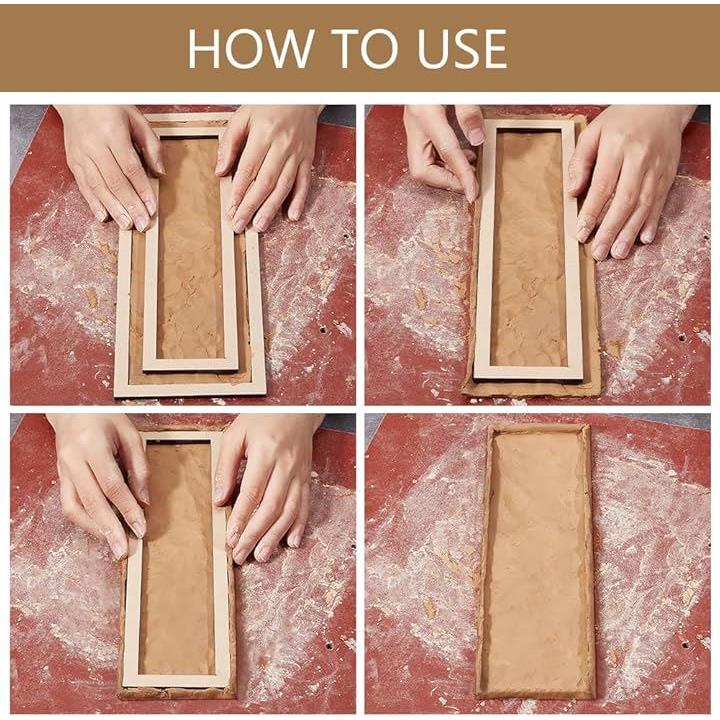 HOW TO USE