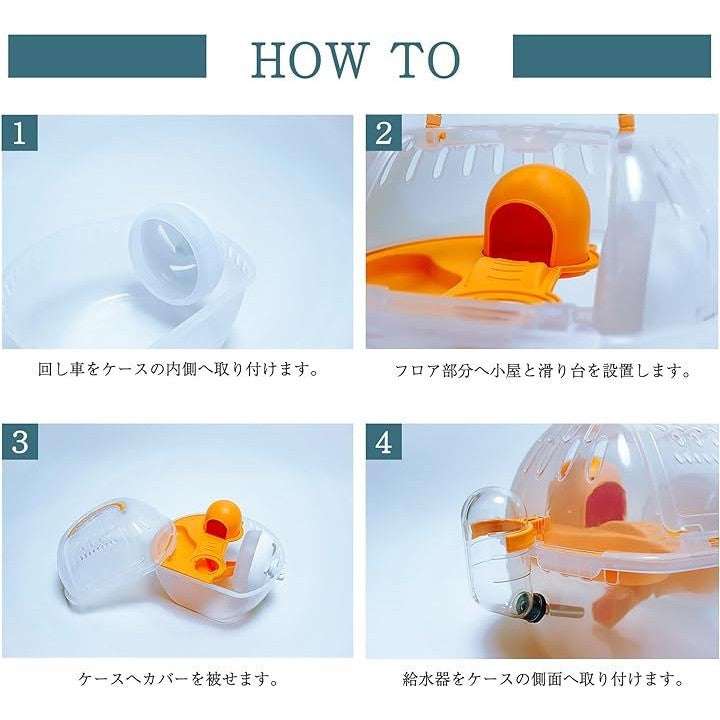 HOW TO

1

回し車をケースの内側へ取り付けます。

2

フロア部分へ小屋と滑り台を設置します。

3

ケースへカバーを被せます。

4

給水器をケースの側面へ取り付けます。