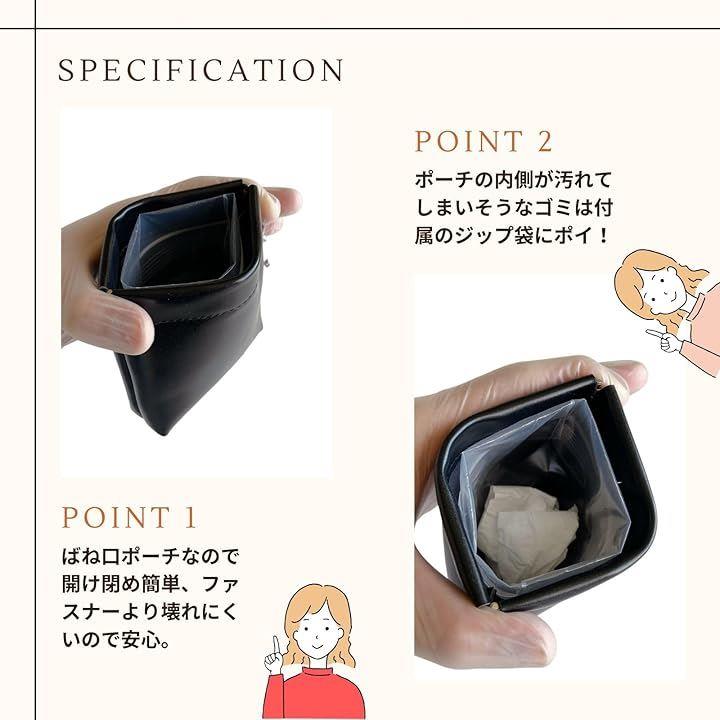 SPECIFICATION

POINT 2

ポーチの内側が汚れてしまいそうなゴミは付属のジップ袋にポイ！

POINT 1

ばね口ポーチなので開け閉め簡単、ファスナーより壊れにくいので安心。