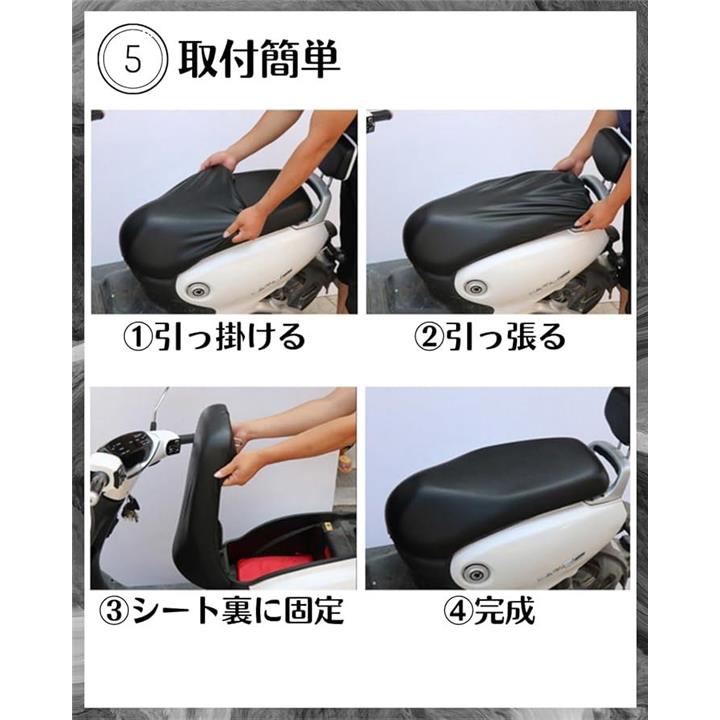 5 取付簡単

①引っ掛ける

②引っ張る

③シート裏に固定

④完成