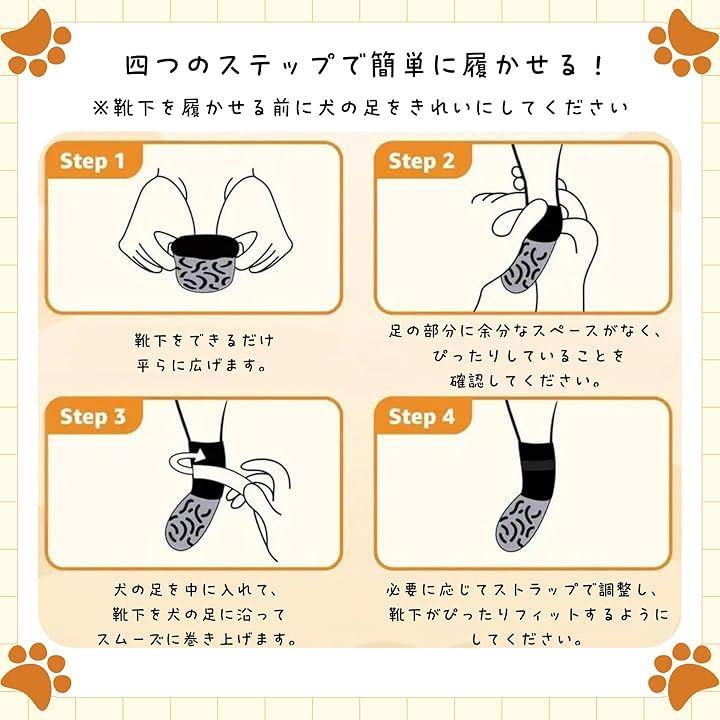 四つのステップで簡単に履かせる！

※靴下を履かせる前に犬の足をきれいにしてください

Step 1

靴下をできるだけ平らに広げます。

Step 2

足の部分に余分なスペースがなく、ぴったりしていることを確認してください。

Step 3

犬の足を中に入れて、靴下を犬の足に沿ってスムーズに巻き上げます。

Step 4

必要に応じてストラップで調整し、靴下がぴったりフィットするようにしてください。