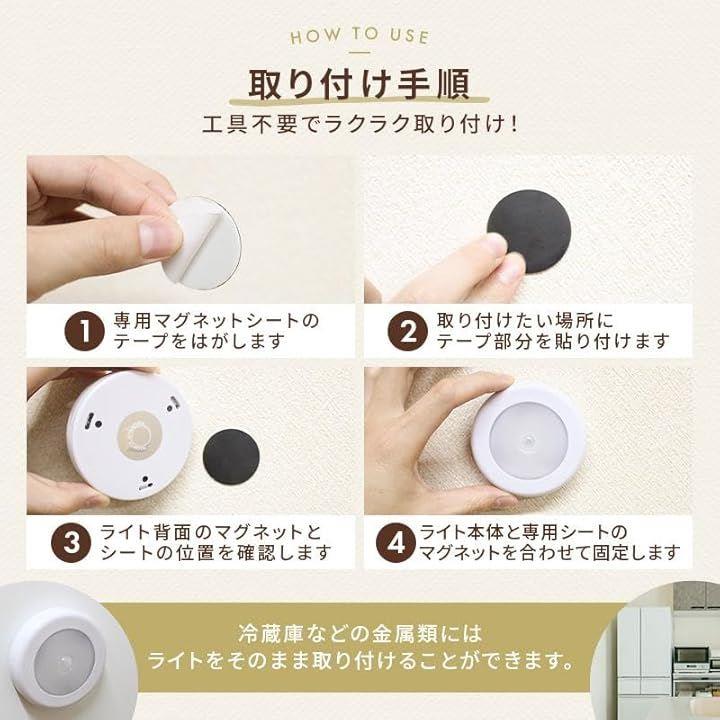 HOW TO USE

取り付け手順

工具不要でラクラク取り付け!

1 専用マグネットシートのテープをはがします

2 取り付けたい場所にテープ部分を貼り付けます

3 ライト背面のマグネットとシートの位置を確認します

4 ライト本体と専用シートのマグネットを合わせて固定します

冷蔵庫などの金属類にはライトをそのまま取り付けることができます。