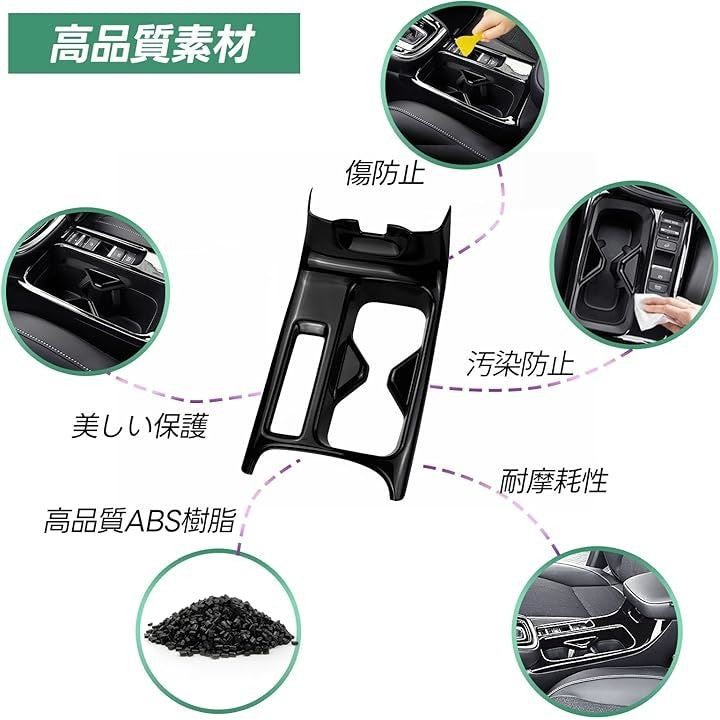 高品質素材

傷防止

汚染防止

美しい保護

耐摩耗性

高品質ABS樹脂