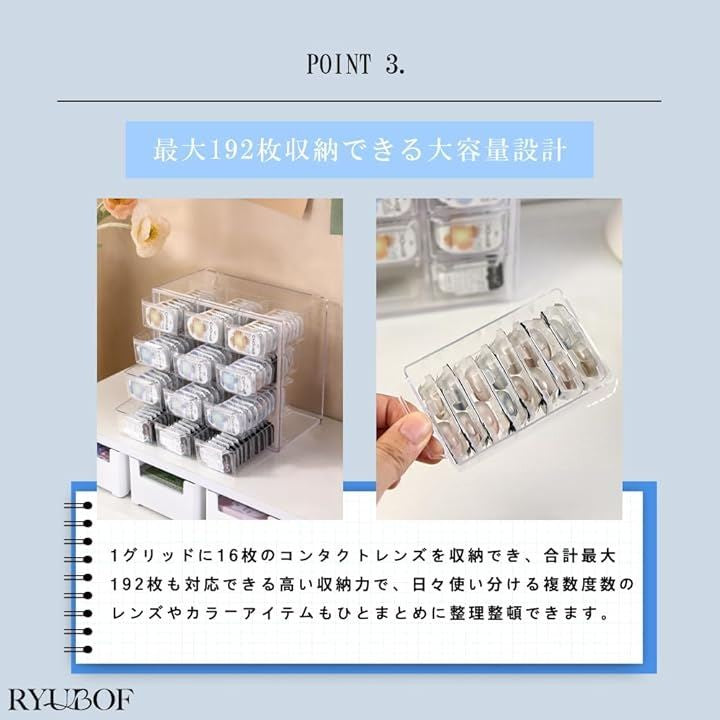 POINT 3.

最大192枚収納できる大容量設計

1グリッドに16枚のコンタクトレンズを収納でき、合計最大192枚も対応できる高い収納力で、日々使い分ける複数度数のレンズやカラーアイテムもひとまとめに整理整頓できます。

RYUBOF