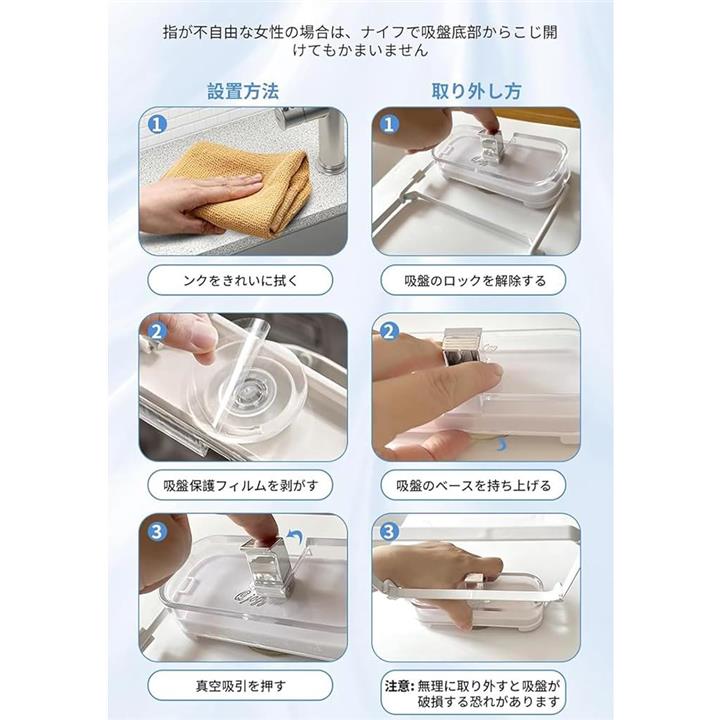 指が不自由な女性の場合は、ナイフで吸盤底部からこじ開けてもかまいません

設置方法

1

ンクをきれいに拭く

2

吸盤保護フィルムを剥がす

3

真空吸引を押す

取り外し方

1

吸盤のロックを解除する

2

吸盤のベースを持ち上げる

3

注意: 無理に取り外すと吸盤が破損する恐れがあります