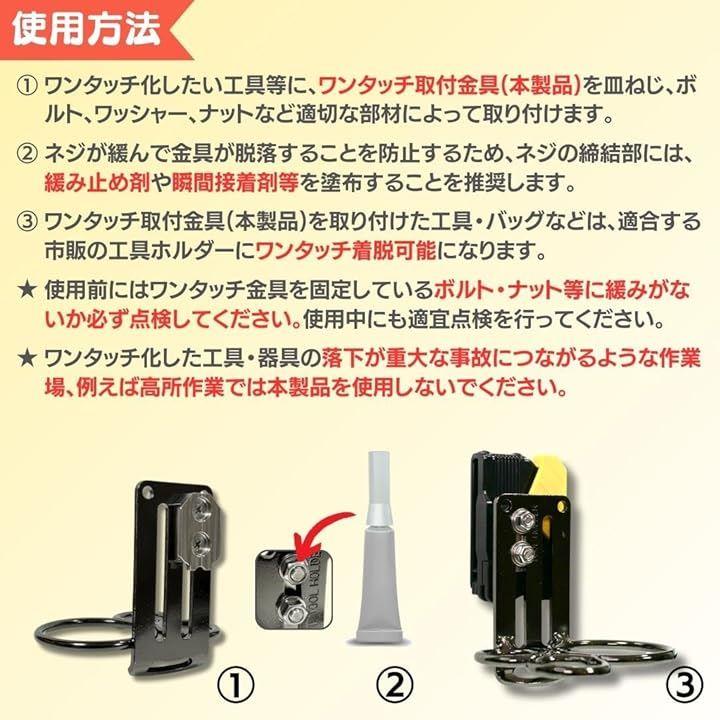 使用方法

① ワンタッチ化したい工具等に、ワンタッチ取付金具(本製品)を皿ねじ、ボルト、ワッシャー、ナットなど適切な部材によって取り付けます。

② ネジが緩んで金具が脱落することを防止するため、ネジの締結部には、緩み止め剤や瞬間接着剤等を塗布することを推奨します。

③ ワンタッチ取付金具(本製品)を取り付けた工具・バッグなどは、適合する市販の工具ホルダーにワンタッチ着脱可能になります。

★ 使用前にはワンタッチ金具を固定しているボルト・ナット等に緩みがないか必ず点検してください。使用中にも適宜点検を行ってください。

★ ワンタッチ化した工具・器具の落下が重大な事故につながるような作業場、例えば高所作業では本製品を使用しないでください。

OOL HOLDE

①

②

③