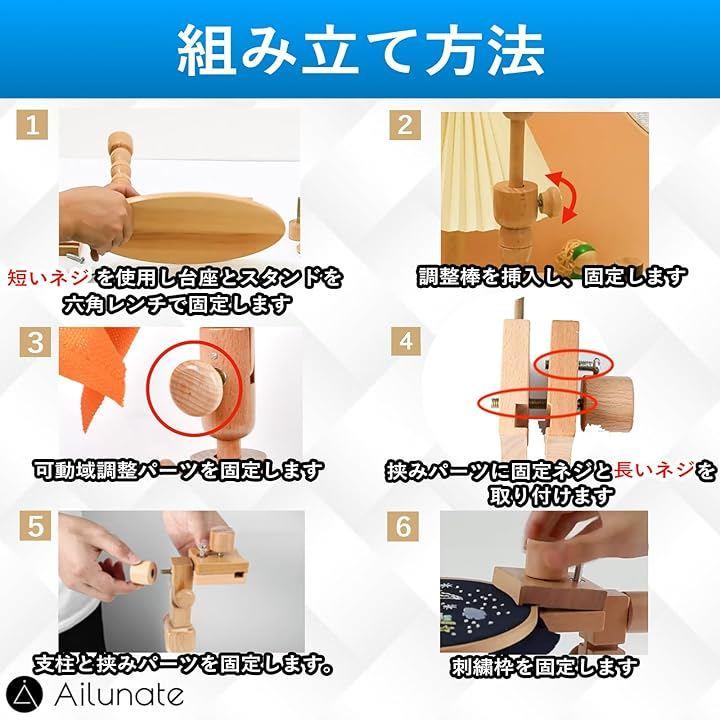 組み立て方法

1
短いネジを使用し台座とスタンドを六角レンチで固定します

2
調整棒を挿入し、固定します

3
可動域調整パーツを固定します

4
挟みパーツに固定ネジと長いネジを取り付けます

5
支柱と挟みパーツを固定します。

6
刺繍枠を固定します

Ailunate