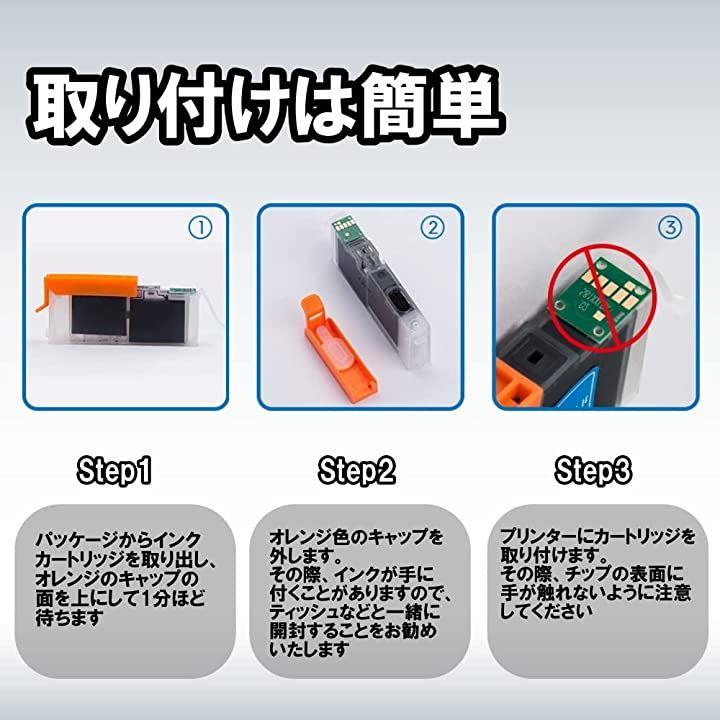 取り付けは簡単

①

②

③

Step1

Step2

Step3

パッケージからインクカートリッジを取り出し、オレンジのキャップの面を上にして1分ほど待ちます

オレンジ色のキャップを外します。
その際、インクが手に付くことがありますので、ティッシュなどと一緒に開封することをお勧めいたします

プリンターにカートリッジを取り付けます。
その際、チップの表面に手が触れないように注意してください