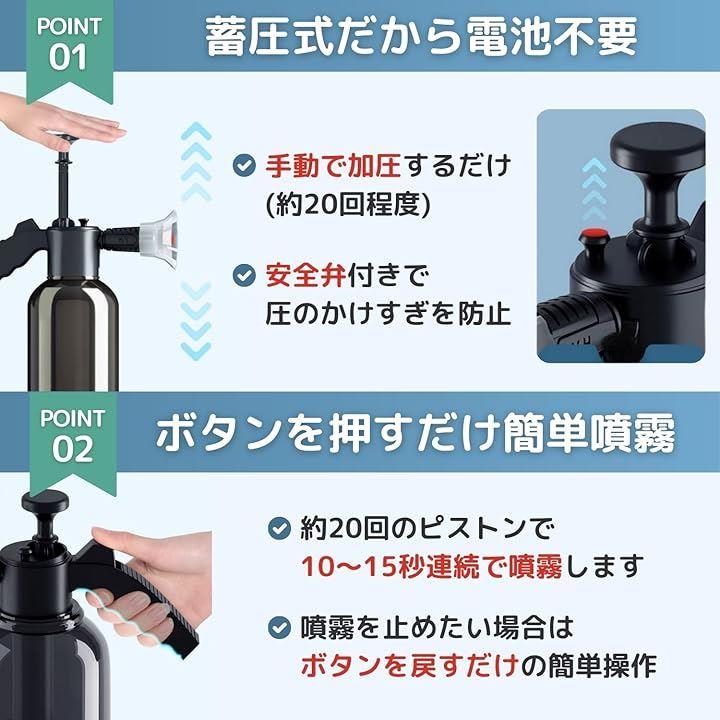 POINT 01

蓄圧式だから電池不要

手動で加圧するだけ (約20回程度)

安全弁付きで 圧のかけすぎを防止

POINT 02

ボタンを押すだけ簡単噴霧

約20回のピストンで 10〜15秒連続で噴霧します

噴霧を止めたい場合は ボタンを戻すだけの簡単操作