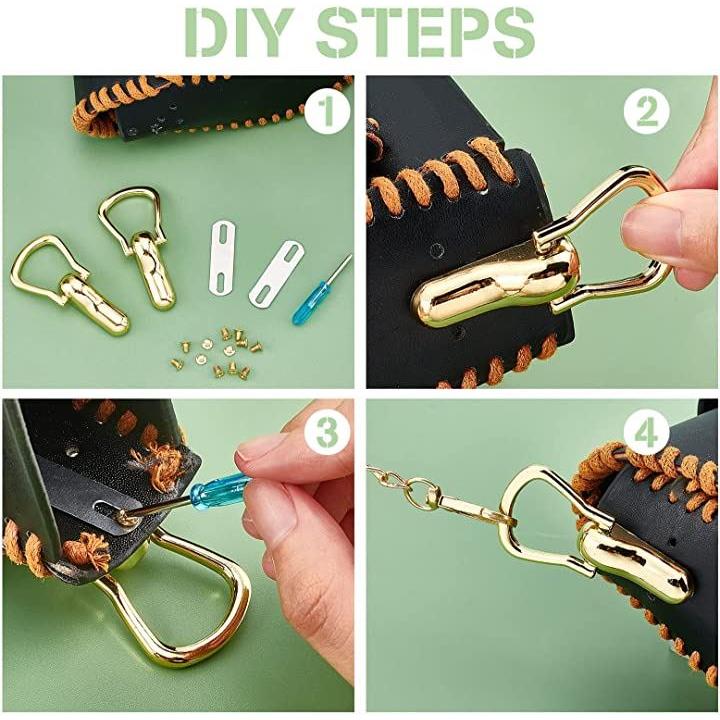 DIY STEPS

1

2

3

4