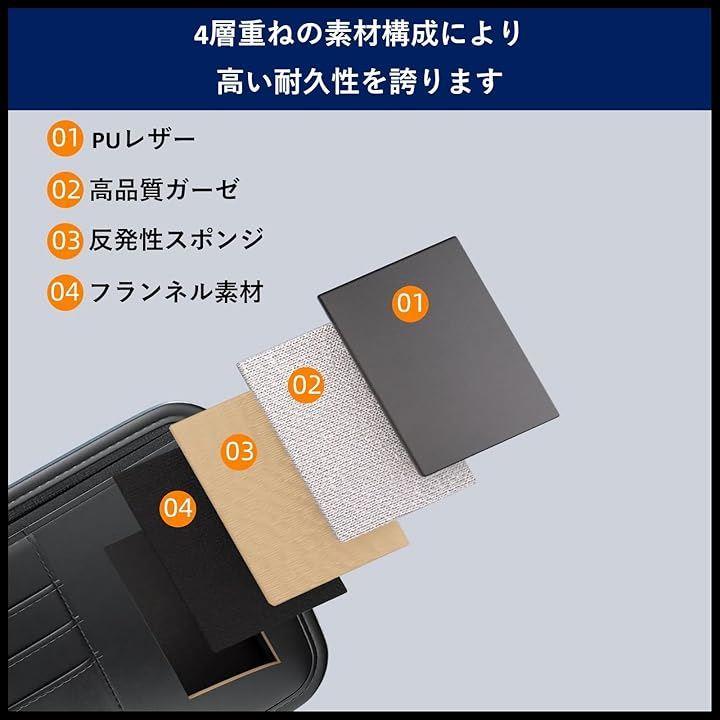 4層重ねの素材構成により
高い耐久性を誇ります

01 PUレザー
02 高品質ガーゼ
03 反発性スポンジ
04 フランネル素材

01
02
03
04