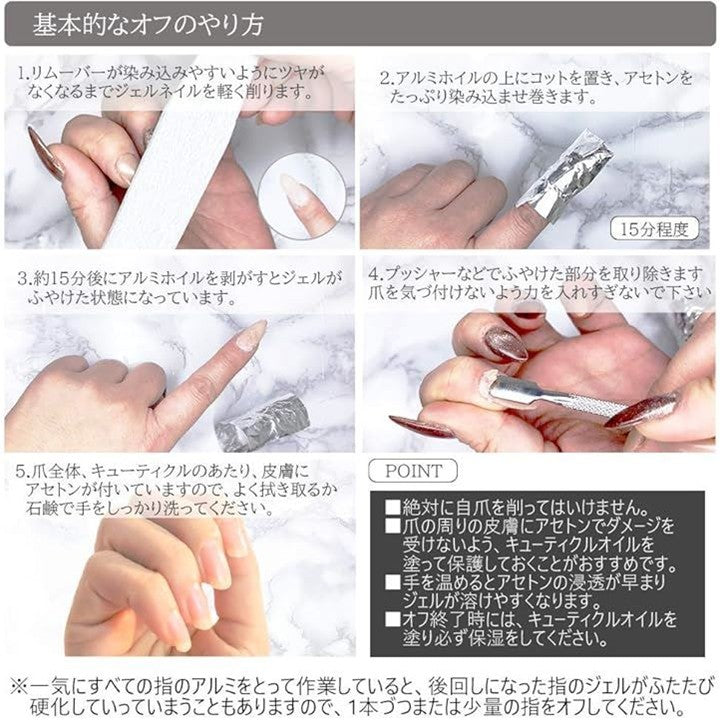 基本的なオフのやり方

1.リムーバーが染み込みやすいようにツヤがなくなるまでジェルネイルを軽く削ります。

2.アルミホイルの上にコットを置き、アセトンをたっぷり染み込ませ巻きます。

15分程度

3.約15分後にアルミホイルを剥がすとジェルがふやけた状態になっています。

4.プッシャーなどでふやけた部分を取り除きます
爪を気づ付けないよう力を入れすぎないで下さい

5.爪全体、キューティクルのあたり、皮膚にアセトンが付いていますので、よく拭き取るか石鹸で手をしっかり洗ってください。

POINT

■絶対に自爪を削ってはいけません。
■爪の周りの皮膚にアセトンでダメージを受けないよう、キューティクルオイルを塗って保護しておくことがおすすめです。
■手を温めるとアセトンの浸透が早まりジェルが溶けやすくなります。
■オフ終了時には、キューティクルオイルを塗り必ず保湿をしてください。

※一気にすべての指のアルミをとって作業していると、後回しになった指のジェルがふたたび硬化していっていまうこともありますので、1本づつまたは少量の指をオフしてください。