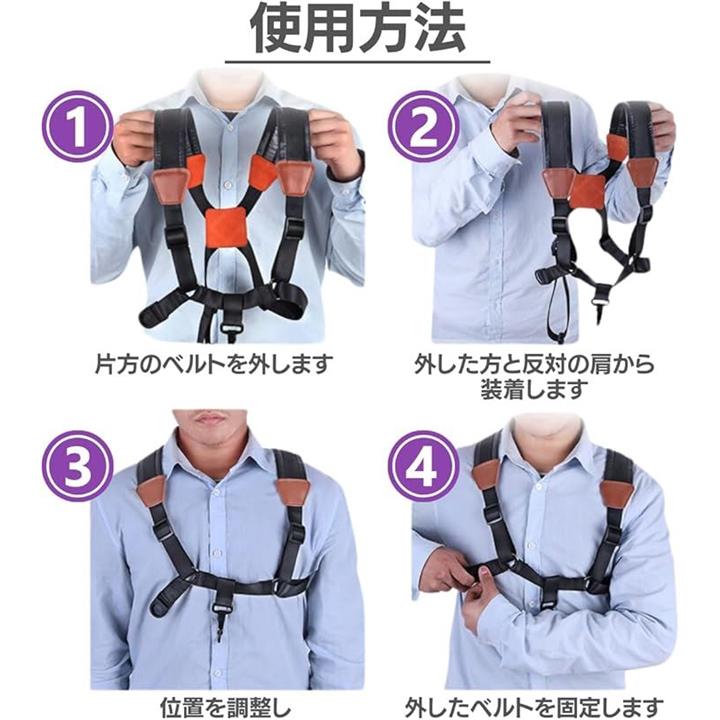 使用方法

1
片方のベルトを外します

2
外した方と反対の肩から装着します

3
位置を調整し

4
外したベルトを固定します