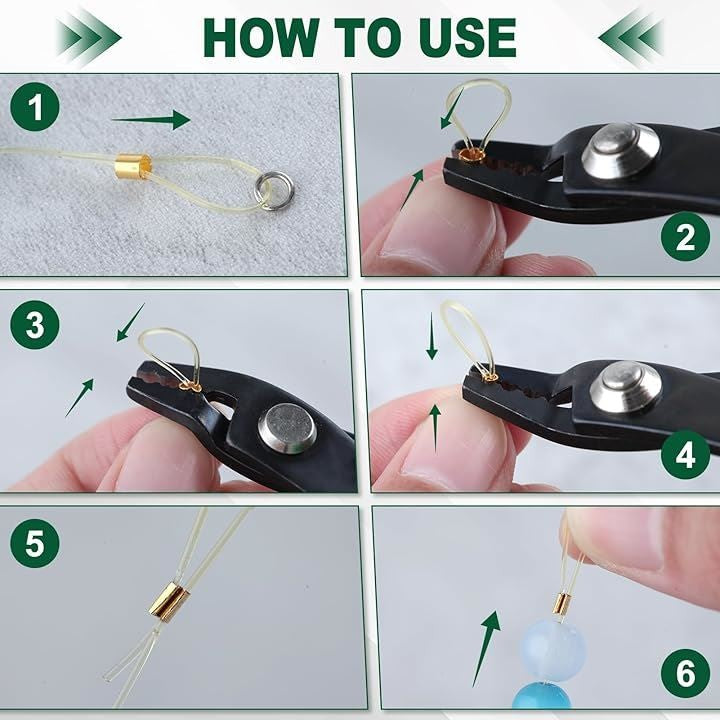 HOW TO USE

1

2

3

4

5

6