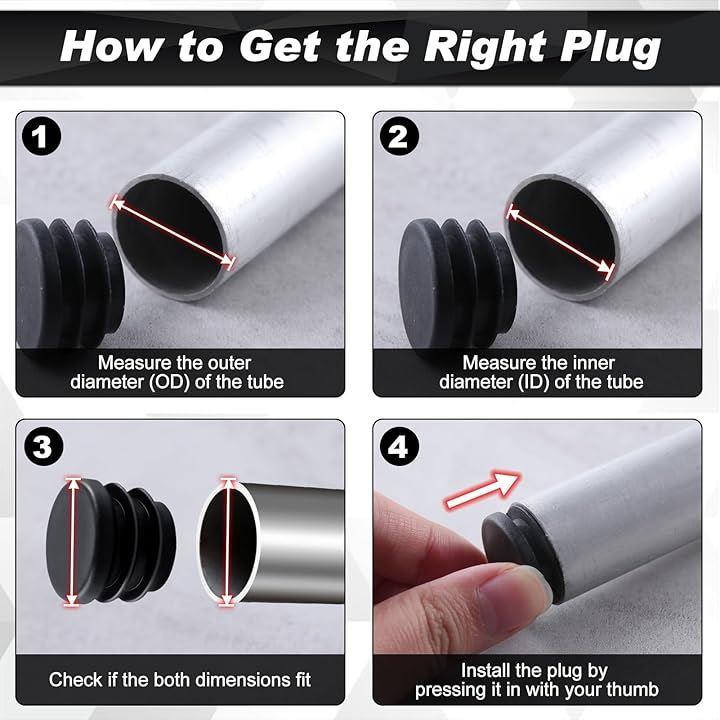 How to Get the Right Plug

1

Measure the outer diameter (OD) of the tube

2

Measure the inner diameter (ID) of the tube

3

Check if the both dimensions fit

4

Install the plug by pressing it in with your thumb