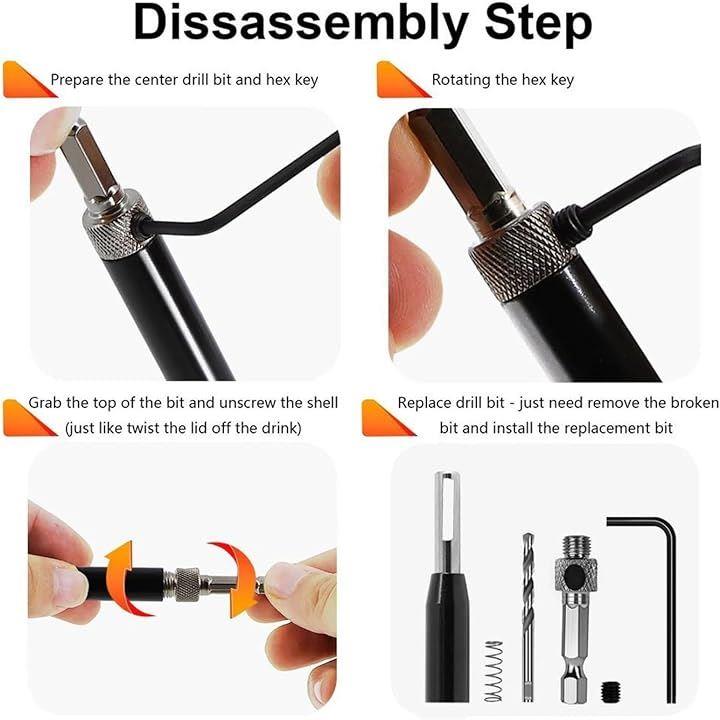 Dissassembly Step

Prepare the center drill bit and hex key

Rotating the hex key

Grab the top of the bit and unscrew the shell (just like twist the lid off the drink)

Replace drill bit - just need remove the broken bit and install the replacement bit