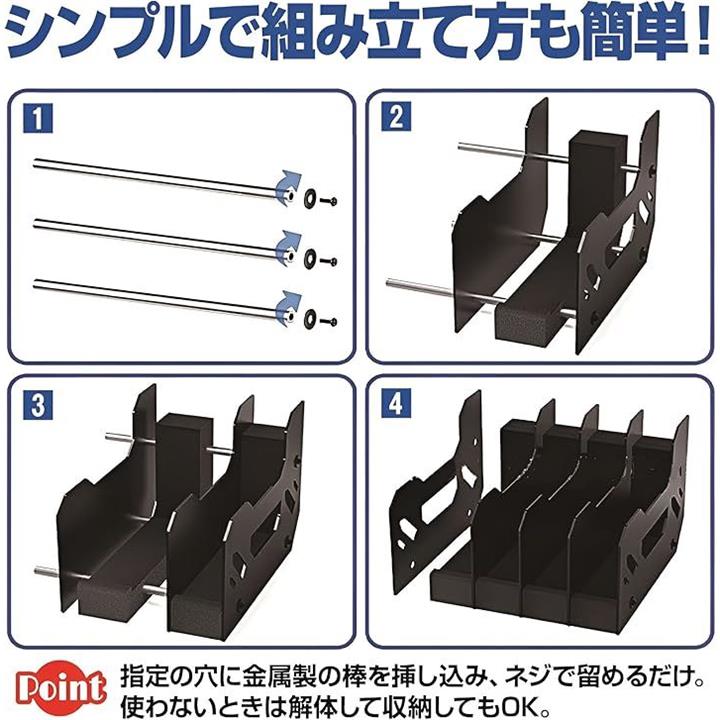 シンプルで組み立て方も簡単!

1

2

3

4

Point 指定の穴に金属製の棒を挿し込み、ネジで留めるだけ。使わないときは解体して収納してもOK。