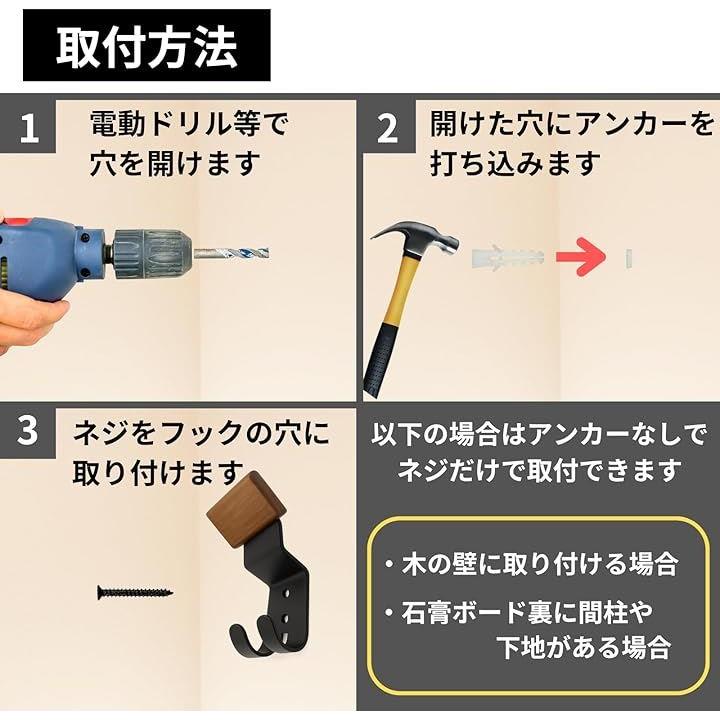 取付方法

1 電動ドリル等で穴を開けます

2 開けた穴にアンカーを打ち込みます

3 ネジをフックの穴に取り付けます

以下の場合はアンカーなしでネジだけで取付できます

・木の壁に取り付ける場合

・石膏ボード裏に間柱や下地がある場合