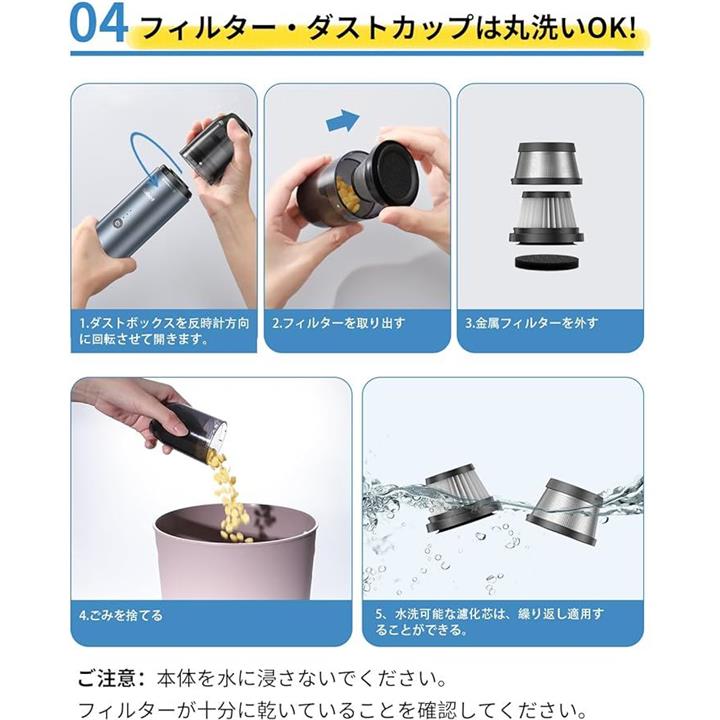 04 フィルター・ダストカップは丸洗いOK!

1.ダストボックスを反時計方向に回転させて開きます。

2.フィルターを取り出す

3.金属フィルターを外す

4.ごみを捨てる

5、水洗可能な濾化芯は、繰り返し適用することができる。

ご注意：本体を水に浸さないでください。
フィルターが十分に乾いていることを確認してください。