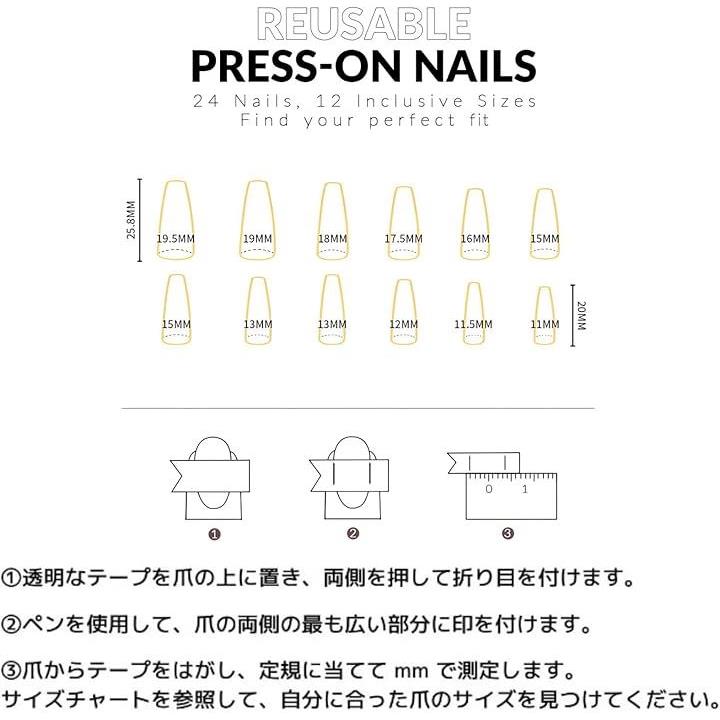 REUSABLE
PRESS-ON NAILS
24 Nails, 12 Inclusive Sizes
Find your perfect fit

25.8MM
19.5MM 19MM 18MM 17.5MM 16MM 15MM
15MM 13MM 13MM 12MM 11.5MM 11MM
20MM

0 1
❶ ❷ ❸

①透明なテープを爪の上に置き、両側を押して折り目を付けます。

②ペンを使用して、爪の両側の最も広い部分に印を付けます。

③爪からテープをはがし、定規に当てて mm で測定します。
サイズチャートを参照して、自分に合った爪のサイズを見つけてください。