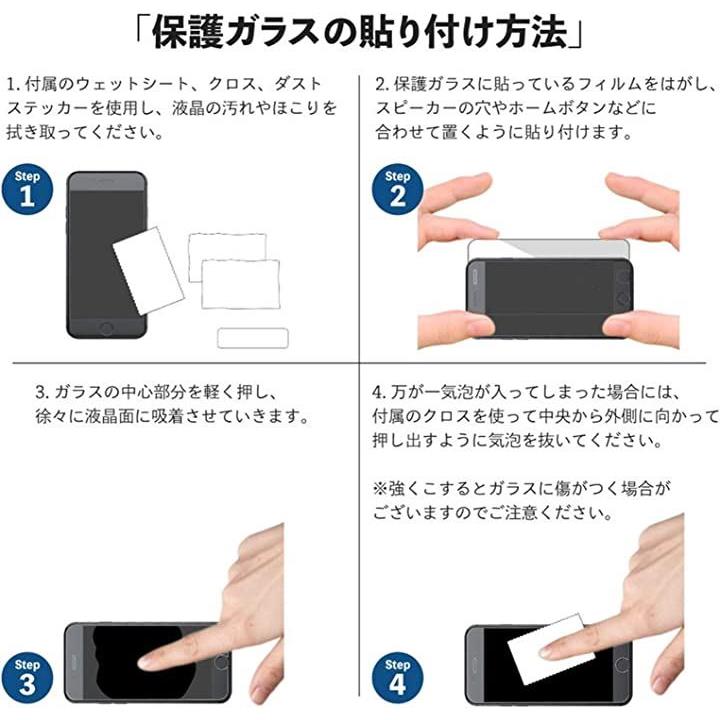 「保護ガラスの貼り付け方法」

1. 付属のウェットシート、クロス、ダストステッカーを使用し、液晶の汚れやほこりを拭き取ってください。

Step 1

2. 保護ガラスに貼っているフィルムをはがし、スピーカーの穴やホームボタンなどに合わせて置くように貼り付けます。

Step 2

3. ガラスの中心部分を軽く押し、徐々に液晶面に吸着させていきます。

Step 3

4. 万が一気泡が入ってしまった場合には、付属のクロスを使って中央から外側に向かって押し出すように気泡を抜いてください。

※強くこするとガラスに傷がつく場合がございますのでご注意ください。

Step 4