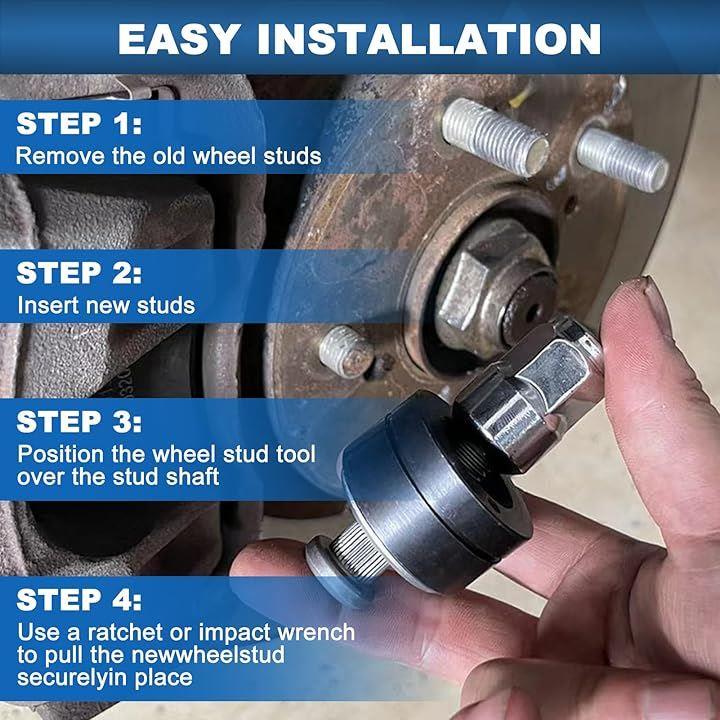 EASY INSTALLATION

STEP 1:
Remove the old wheel studs

STEP 2:
Insert new studs

STEP 3:
Position the wheel stud tool over the stud shaft

STEP 4:
Use a ratchet or impact wrench to pull the newwheelstud securelyin place