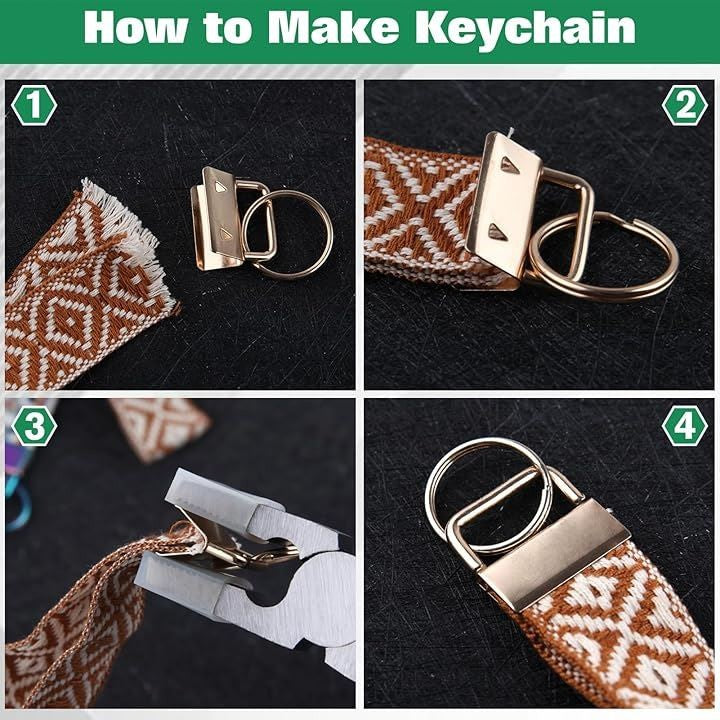 How to Make Keychain

1

2

3

4