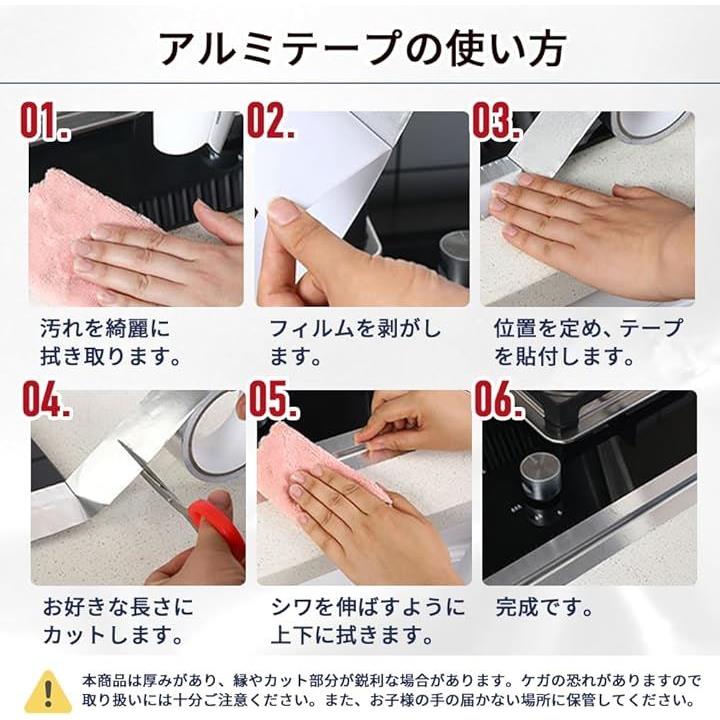 アルミテープの使い方

01.

汚れを綺麗に拭き取ります。

02.

フィルムを剥がします。

03.

位置を定め、テープを貼付します。

04.

お好きな長さにカットします。

05.

シワを伸ばすように上下に拭きます。

06.

完成です。

本商品は厚みがあり、縁やカット部分が鋭利な場合があります。ケガの恐れがありますので取り扱いには十分ご注意ください。また、お子様の手の届かない場所に保管してください。