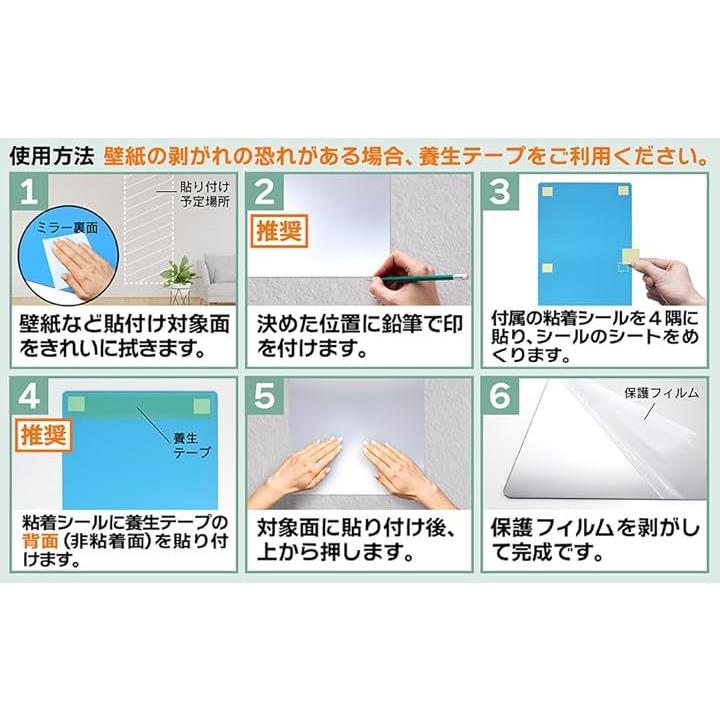 使用方法 壁紙の剥がれの恐れがある場合、養生テープをご利用ください。

1
貼り付け予定場所
ミラー裏面
壁紙など貼付け対象面をきれいに拭きます。

2
推奨
決めた位置に鉛筆で印を付けます。

3
付属の粘着シールを４隅に貼り、シールのシートをめくります。

4
推奨
養生テープ
粘着シールに養生テープの背面（非粘着面）を貼り付けます。

5
対象面に貼り付け後、上から押します。

6
保護フィルム
保護フィルムを剥がして完成です。