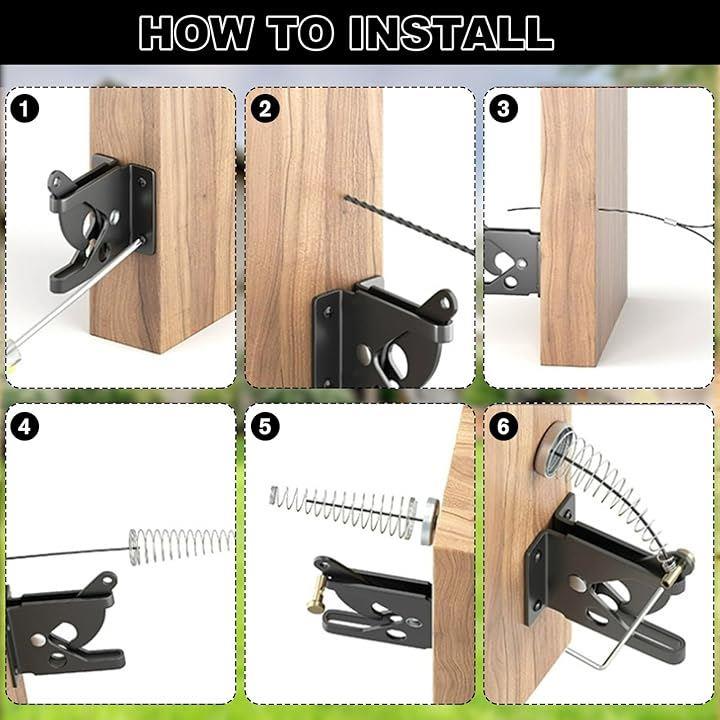 HOW TO INSTALL

1

2

3

4

5

6