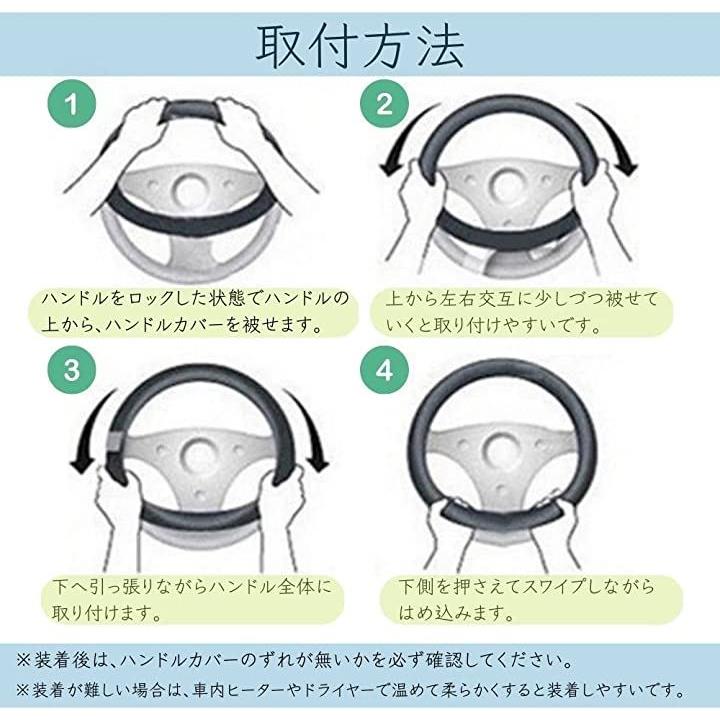 取付方法

1

ハンドルをロックした状態でハンドルの上から、ハンドルカバーを被せます。

2

上から左右交互に少しづつ被せていくと取り付けやすいです。

3

下へ引っ張りながらハンドル全体に取り付けます。

4

下側を押さえてスワイプしながらはめ込みます。

※装着後は、ハンドルカバーのずれが無いかを必ず確認してください。
※装着が難しい場合は、車内ヒーターやドライヤーで温めて柔らかくすると装着しやすいです。