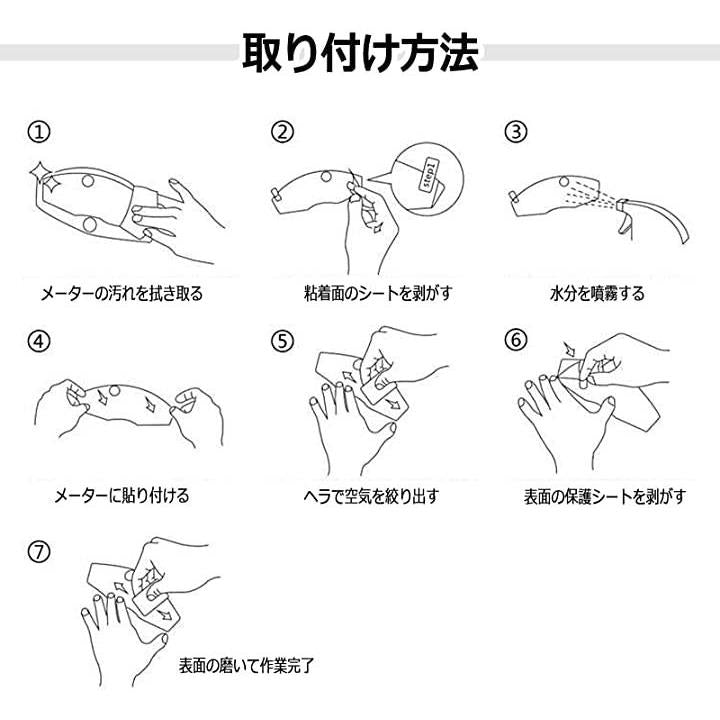 取り付け方法

①

メーターの汚れを拭き取る

②

step1

粘着面のシートを剥がす

③

水分を噴霧する

④

メーターに貼り付ける

⑤

ヘラで空気を絞り出す

⑥

表面の保護シートを剥がす

⑦

表面の磨いて作業完了